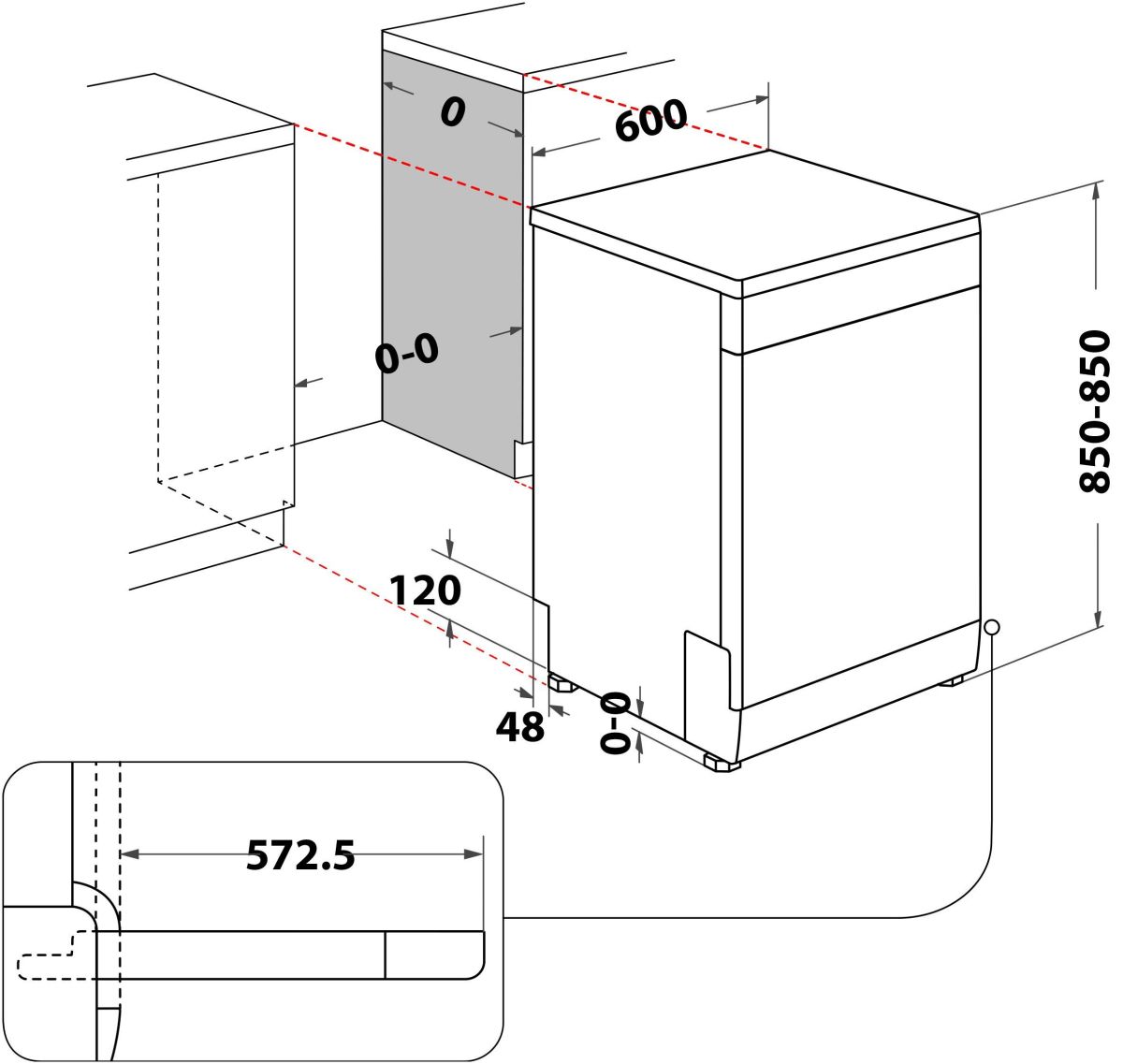 0
600
0-0
850-850
120
48
0-0
572.5