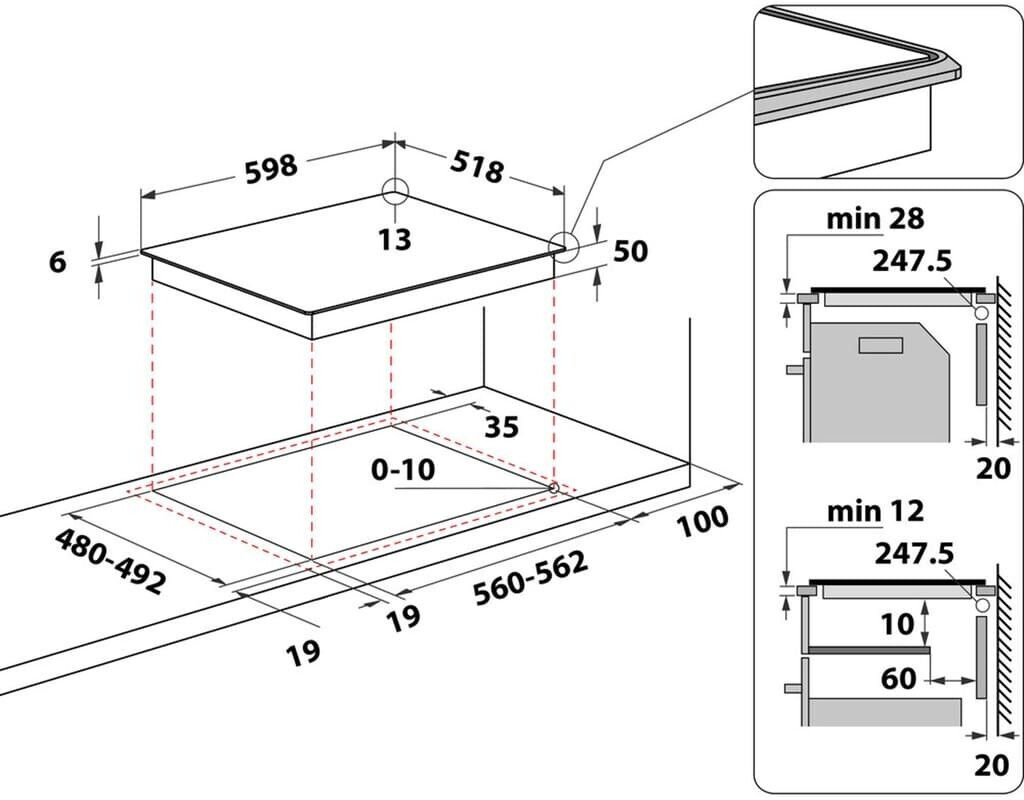 598
518
6
13
50
35
0-10
100
480-492
560-562
19
19
min 28
247.5
20
min 12
247.5
10
60
20