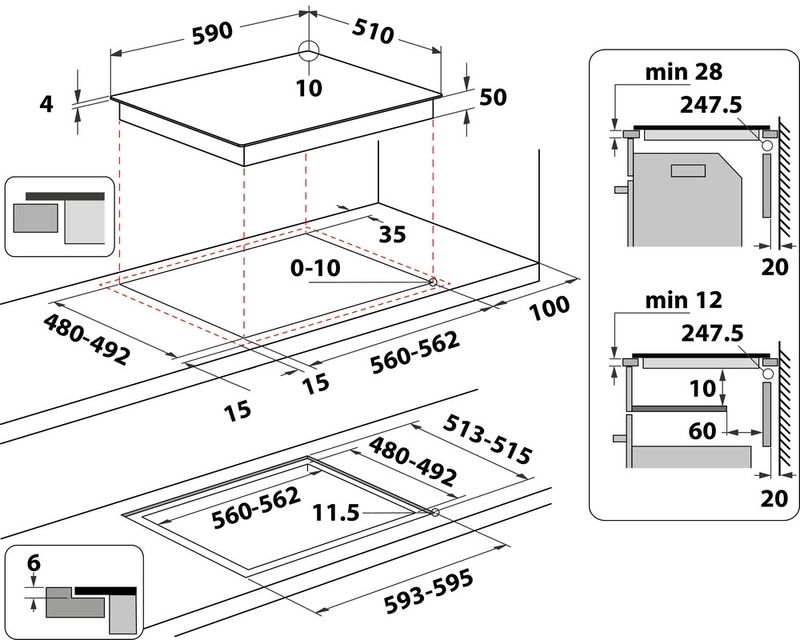 590
510
10
4
50
35
0-10
100
480-492
560-562
15
15
513-515
480-492
560-562
11.5
593-595
6
min 28
247.5
20
min 12
247.5
10
60
20