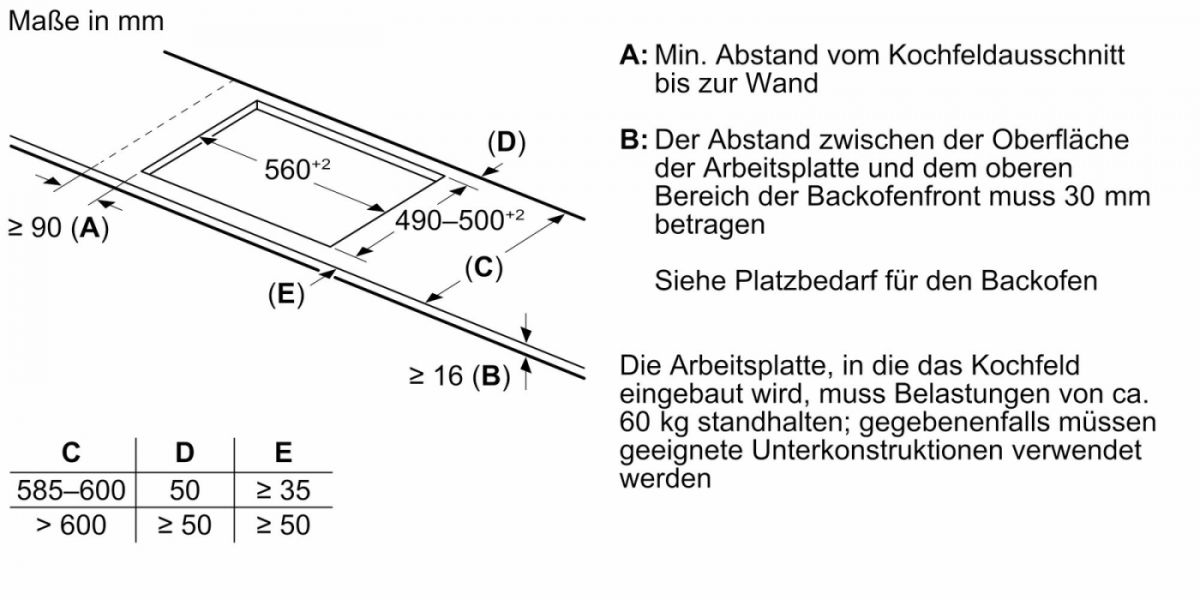 Maße in mm

$560^{+2}$

(D)

$490–500^{+2}$

≥ 90 (A)

(C)

(E)

≥ 16 (B)

| C | D | E |
|---|---|---|
| 585–600 | 50 | ≥ 35 |
| > 600 | ≥ 50 | ≥ 50 |

A: Min. Abstand vom Kochfeldausschnitt bis zur Wand

B: Der Abstand zwischen der Oberfläche der Arbeitsplatte und dem oberen Bereich der Backofenfront muss 30 mm betragen

Siehe Platzbedarf für den Backofen

Die Arbeitsplatte, in die das Kochfeld eingebaut wird, muss Belastungen von ca. 60 kg standhalten; gegebenenfalls müssen geeignete Unterkonstruktionen verwendet werden