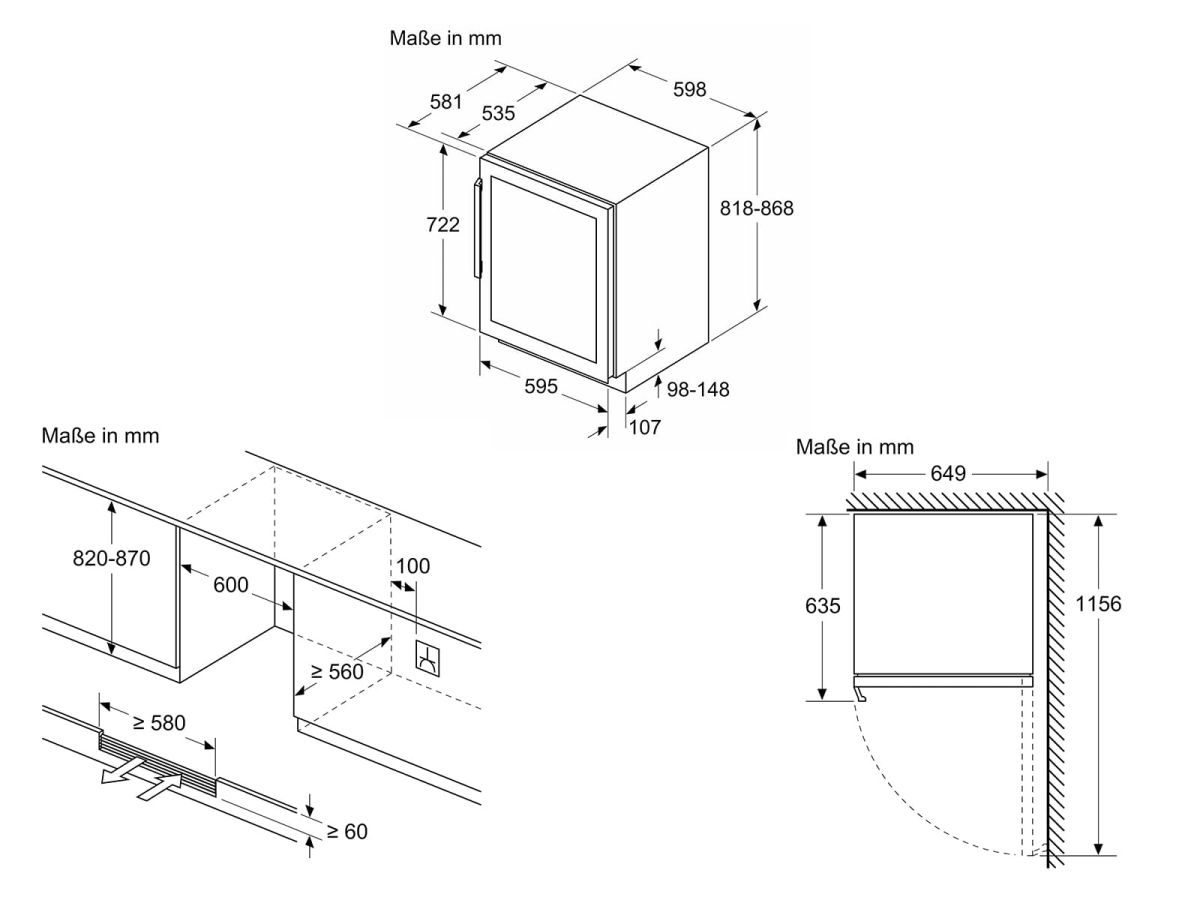 Maße in mm

581
535
598
722
818-868
595
98-148
107

Maße in mm

820-870
600
100
≥ 560
≥ 580
≥ 60

Maße in mm

649
635
1156