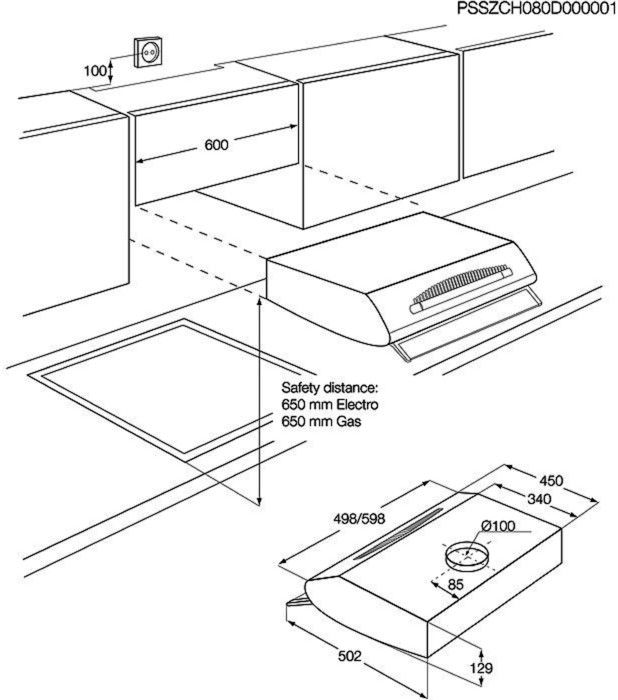 PSSZCH080D000001

100

600

Safety distance:
650 mm Electro
650 mm Gas

450
340
498/598
Ø100
85
502
129